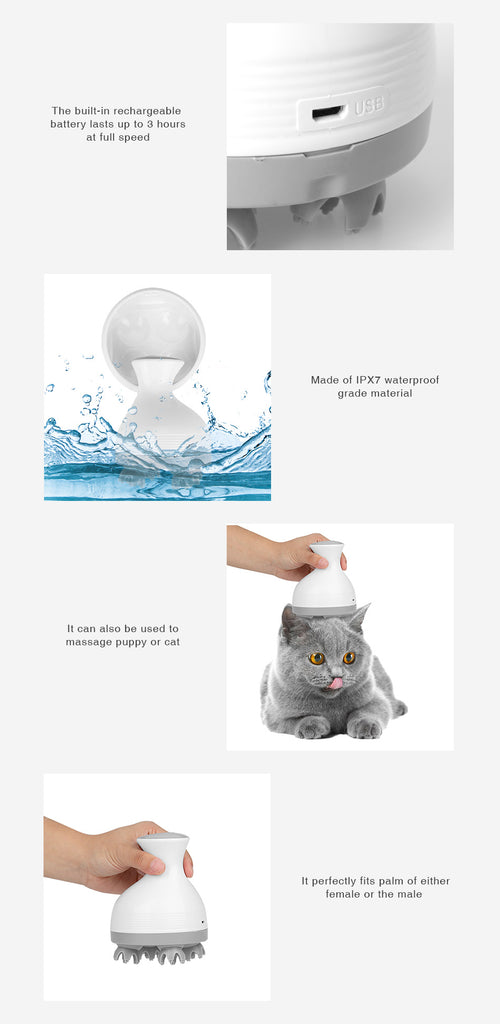 The built-in rechargeable battery lasts up to 3 hours at full speed

USB

Made of IPX7 waterproof grade material

It can also be used to massage puppy or cat

It perfectly fits palm of either female or the male